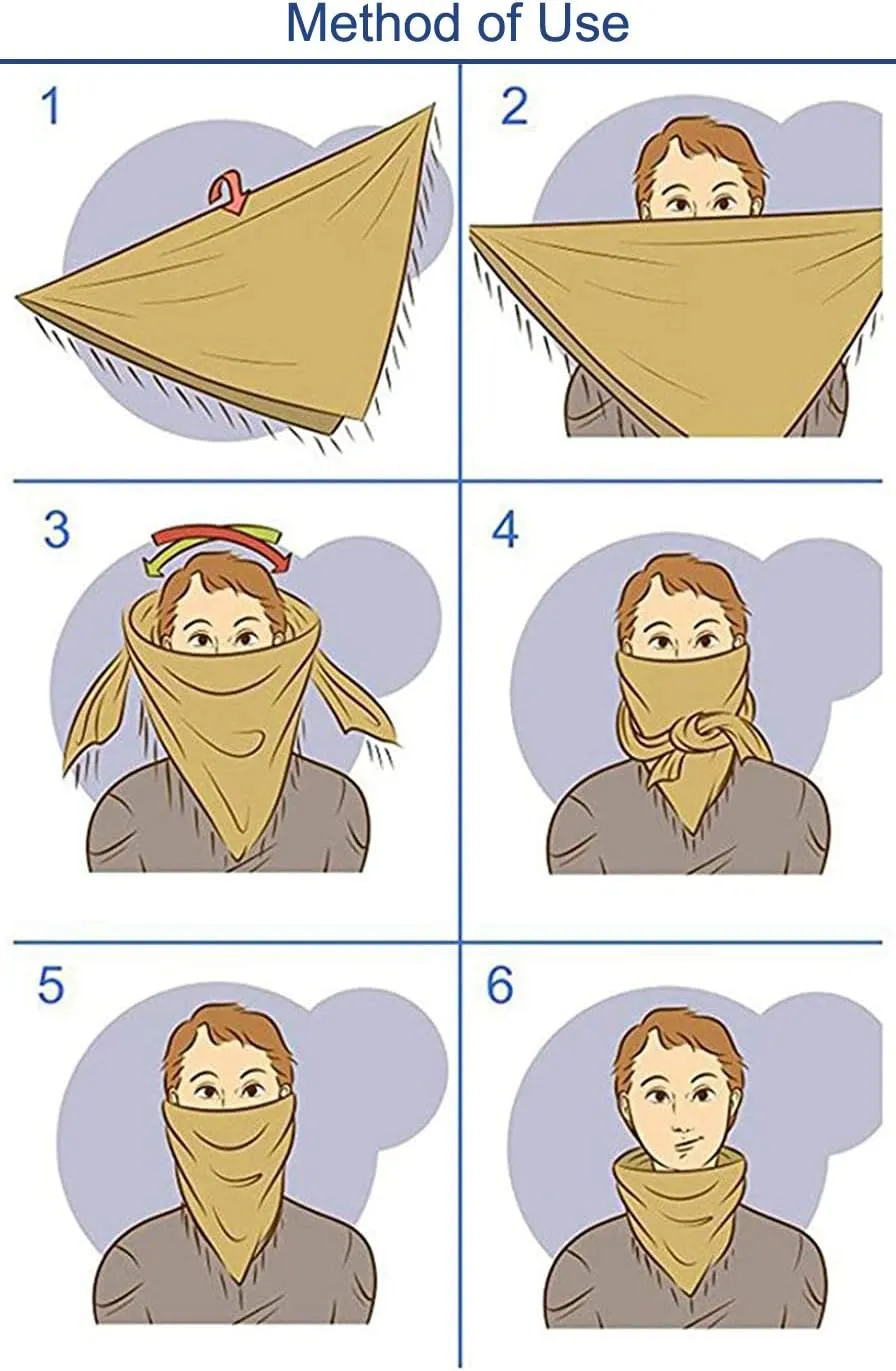 Method of Use

1

2

3

4

5

6