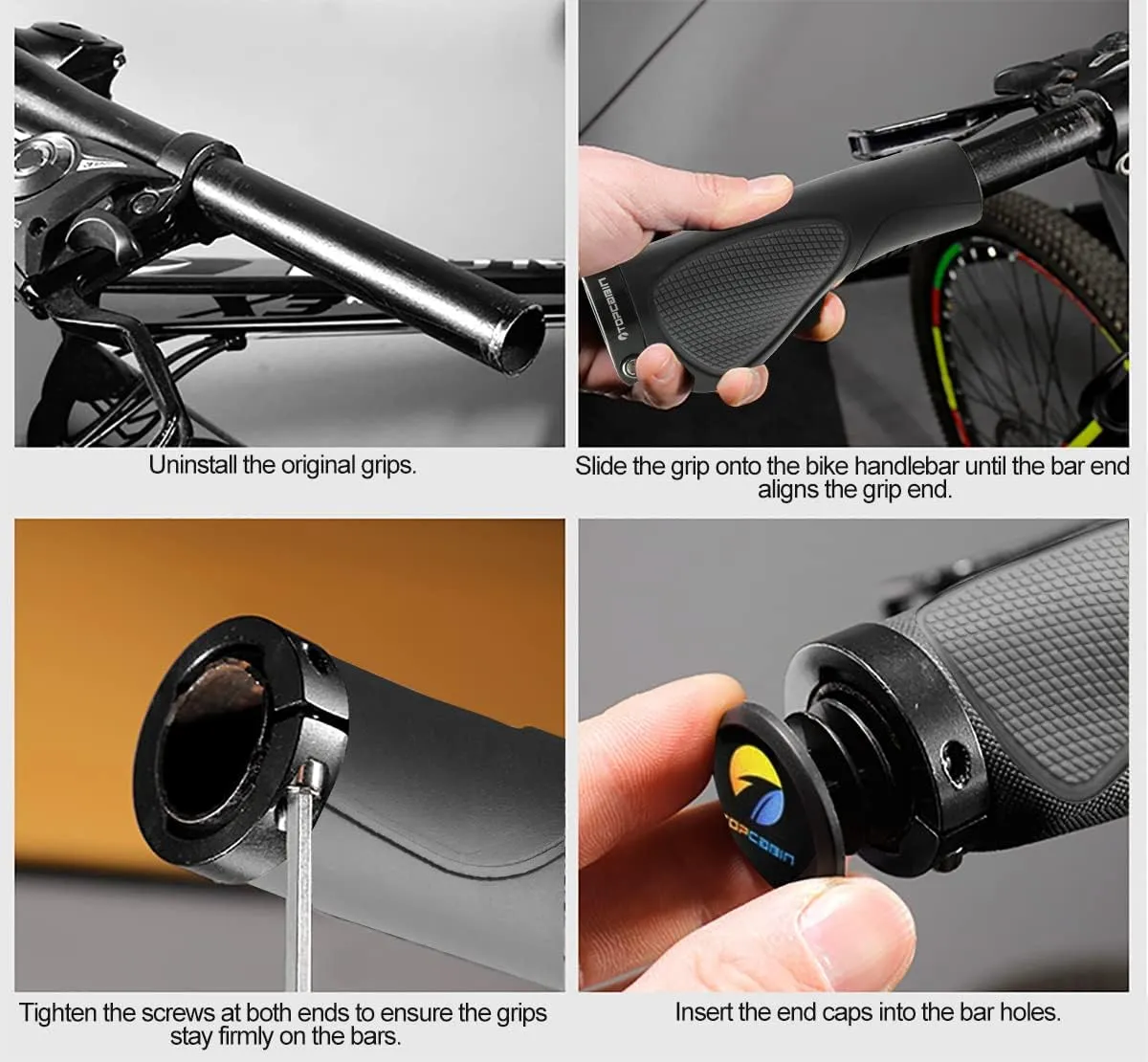 Uninstall the original grips.

TOPCABIN

Slide the grip onto the bike handlebar until the bar end aligns the grip end.

Tighten the screws at both ends to ensure the grips stay firmly on the bars.

TOPCABIN

Insert the end caps into the bar holes.